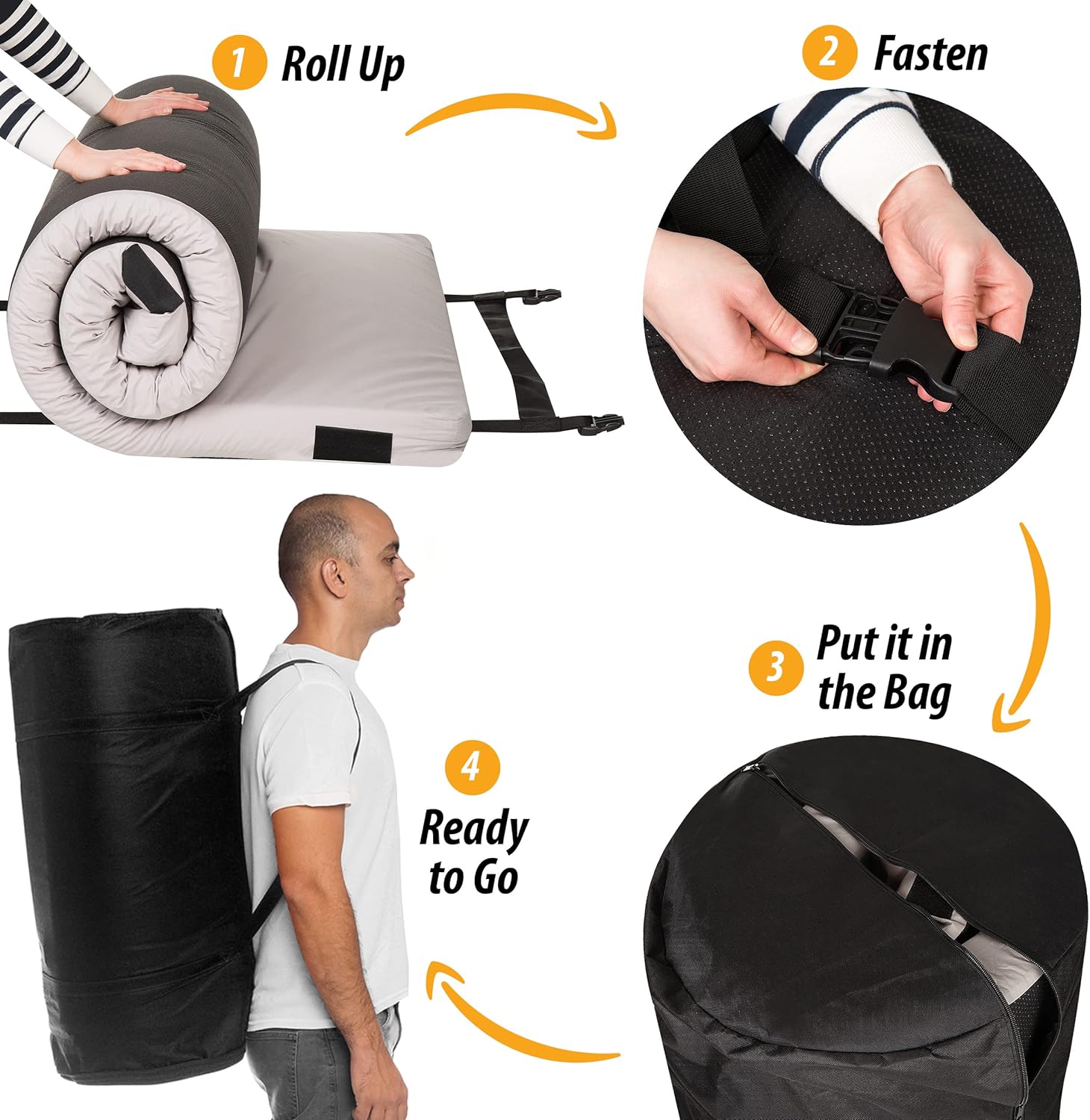 1 Roll Up

2 Fasten

3 Put it in the Bag

4 Ready to Go